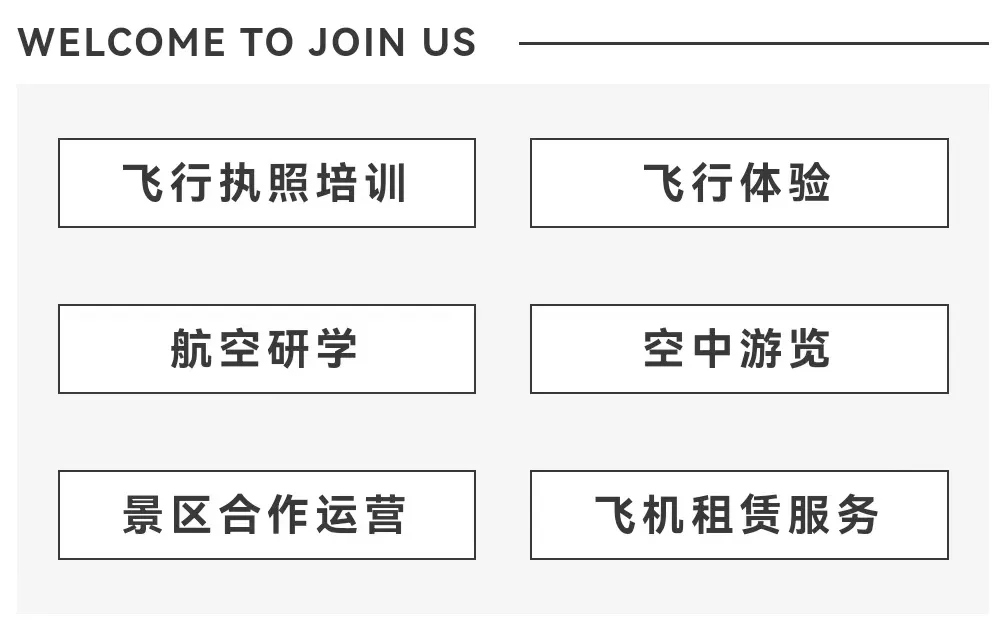 WELCOME TO JOIN US

飞行执照培训

飞行体验

航空研学

空中游览

景区合作运营

飞机租赁服务